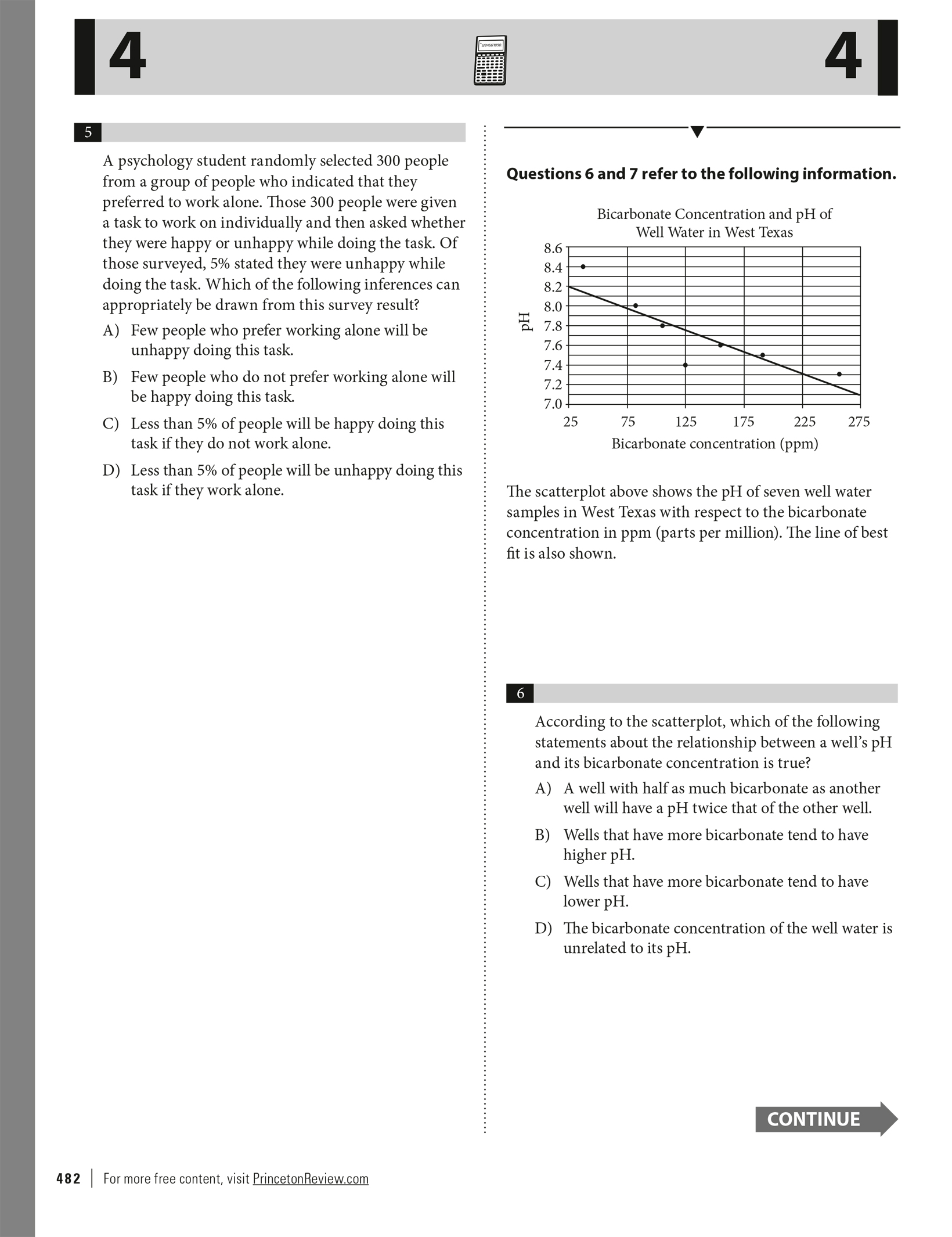 4

4

5

A psychology student randomly selected 300 people from a group of people who indicated that they preferred to work alone. Those 300 people were given a task to work on individually and then asked whether they were happy or unhappy while doing the task. Of those surveyed, 5% stated they were unhappy while doing the task. Which of the following inferences can appropriately be drawn from this survey result?

A) Few people who prefer working alone will be unhappy doing this task.

B) Few people who do not prefer working alone will be happy doing this task.

C) Less than 5% of people will be happy doing this task if they do not work alone.

D) Less than 5% of people will be unhappy doing this task if they work alone.

Questions 6 and 7 refer to the following information.

Bicarbonate Concentration and pH of Well Water in West Texas

pH

8.6
8.4
8.2
8.0
7.8
7.6
7.4
7.2
7.0

25 75 125 175 225 275

Bicarbonate concentration (ppm)

The scatterplot above shows the pH of seven well water samples in West Texas with respect to the bicarbonate concentration in ppm (parts per million). The line of best fit is also shown.

6

According to the scatterplot, which of the following statements about the relationship between a well's pH and its bicarbonate concentration is true?

A) A well with half as much bicarbonate as another well will have a pH twice that of the other well.

B) Wells that have more bicarbonate tend to have higher pH.

C) Wells that have more bicarbonate tend to have lower pH.

D) The bicarbonate concentration of the well water is unrelated to its pH.

CONTINUE

482 | For more free content, visit PrincetonReview.com